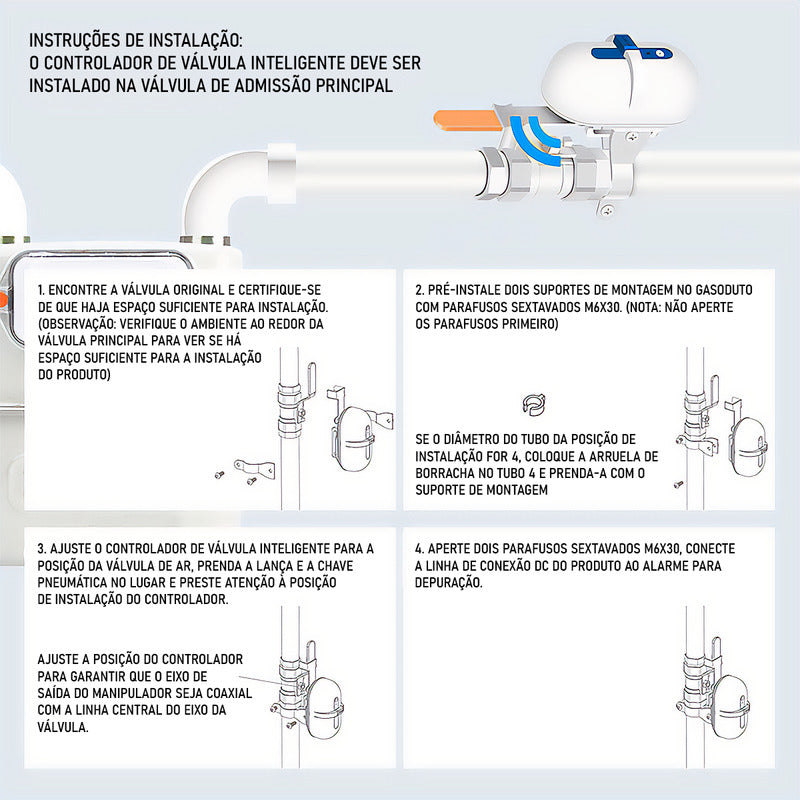 INSTRUÇÕES DE INSTALAÇÃO:
O CONTROLADOR DE VÁLVULA INTELIGENTE DEVE SER INSTALADO NA VÁLVULA DE ADMISSÃO PRINCIPAL

1. ENCONTRE A VÁLVULA ORIGINAL E CERTIFIQUE-SE DE QUE HAJA ESPAÇO SUFICIENTE PARA INSTALAÇÃO. (OBSERVAÇÃO: VERIFIQUE O AMBIENTE AO REDOR DA VÁLVULA PRINCIPAL PARA VER SE HÁ ESPAÇO SUFICIENTE PARA A INSTALAÇÃO DO PRODUTO)

2. PRÉ-INSTALE DOIS SUPORTES DE MONTAGEM NO GASODUTO COM PARAFUSOS SEXTAVADOS M6X30. (NOTA: NÃO APERTE OS PARAFUSOS PRIMEIRO)

SE O DIÂMETRO DO TUBO DA POSIÇÃO DE INSTALAÇÃO FOR 4, COLOQUE A ARRUELA DE BORRACHA NO TUBO 4 E PRENDA-A COM O SUPORTE DE MONTAGEM

3. AJUSTE O CONTROLADOR DE VÁLVULA INTELIGENTE PARA A POSIÇÃO DA VÁLVULA DE AR, PRENDA A LANÇA E A CHAVE PNEUMÁTICA NO LUGAR E PRESTE ATENÇÃO À POSIÇÃO DE INSTALAÇÃO DO CONTROLADOR.

AJUSTE A POSIÇÃO DO CONTROLADOR PARA GARANTIR QUE O EIXO DE SAÍDA DO MANIPULADOR SEJA COAXIAL COM A LINHA CENTRAL DO EIXO DA VÁLVULA.

4. APERTE DOIS PARAFUSOS SEXTAVADOS M6X30, CONECTE A LINHA DE CONEXÃO DC DO PRODUTO AO ALARME PARA DEPURAÇÃO.